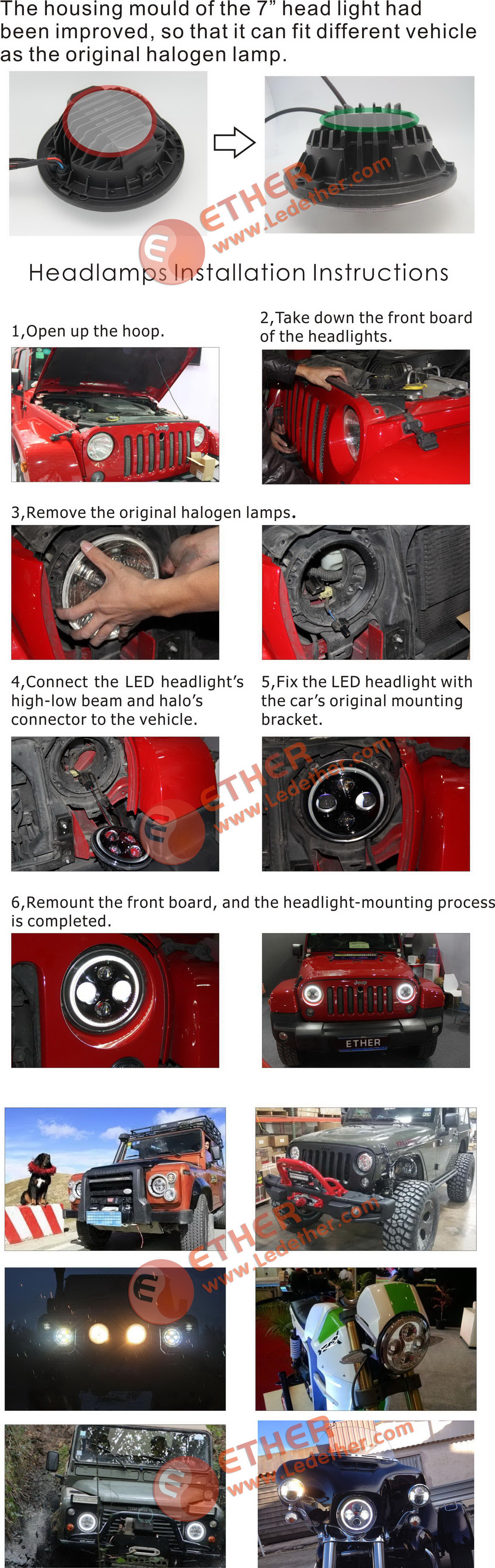 The housing mould of the 7" head light had been improved, so that it can fit different vehicle as the original halogen lamp.

ETHER
www.Ledether.com

Headlamps Installation Instructions

1,Open up the hoop.

2,Take down the front board of the headlights.

3,Remove the original halogen lamps.

4,Connect the LED headlight's high-low beam and halo's connector to the vehicle.

5,Fix the LED headlight with the car's original mounting bracket.

ETHER
www.Ledether.com

6,Remount the front board, and the headlight-mounting process is completed.

ETHER

ETHER
www.Ledether.com

ETHER
www.Ledether.com